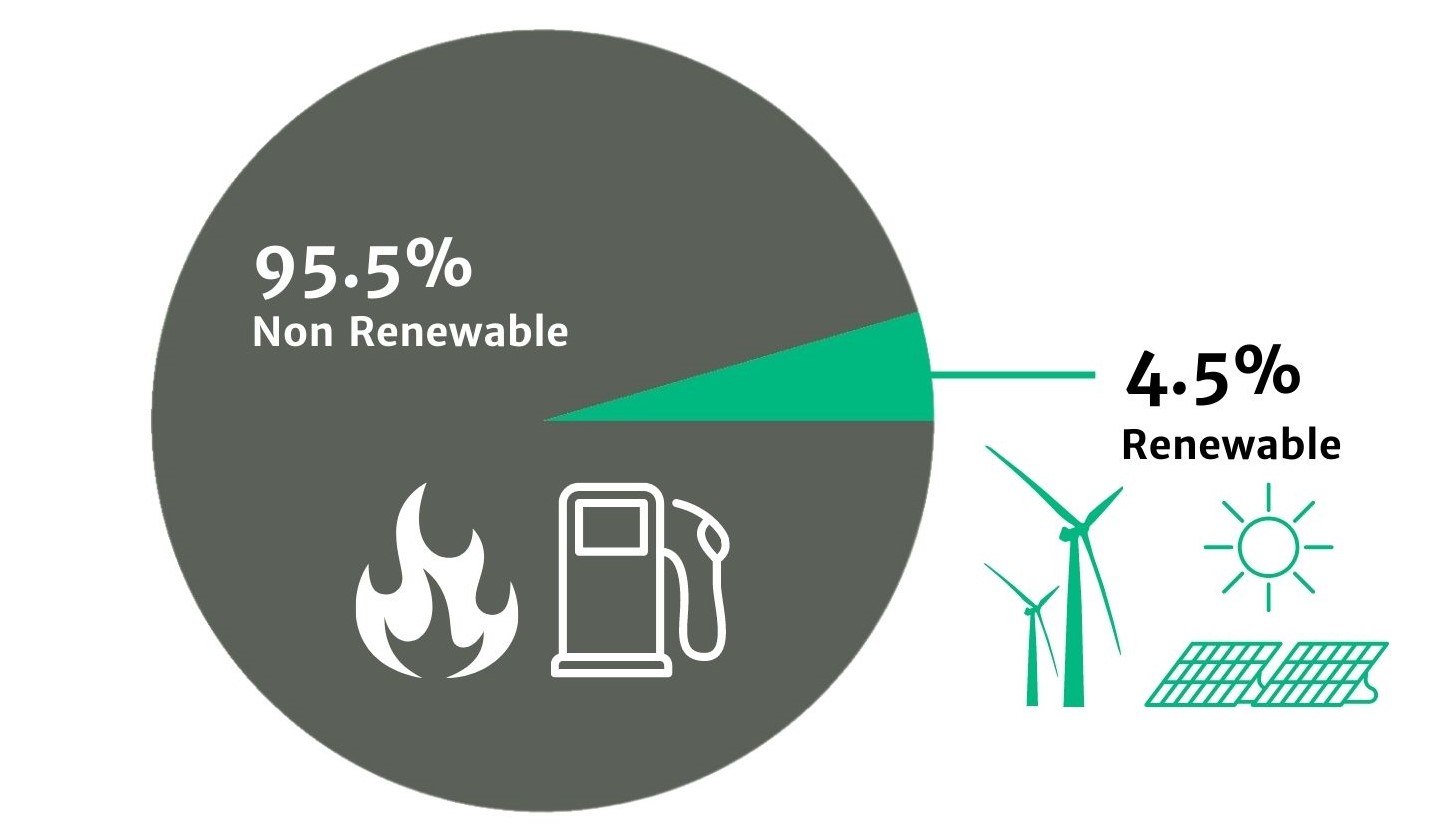 95.5%
Non Renewable

4.5%
Renewable