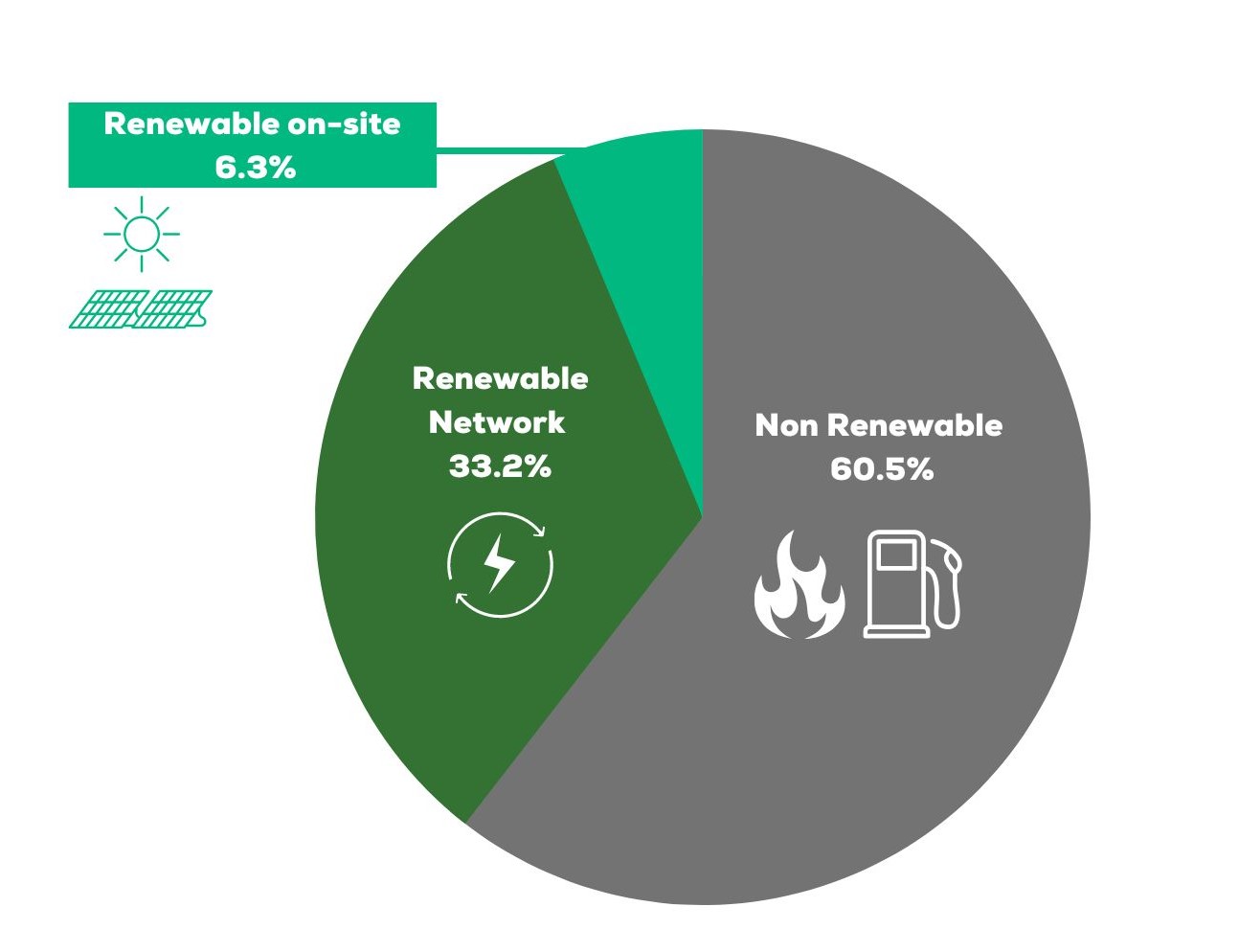 Renewable on-site
6.3%

Renewable
Network
33.2%

Non Renewable
60.5%