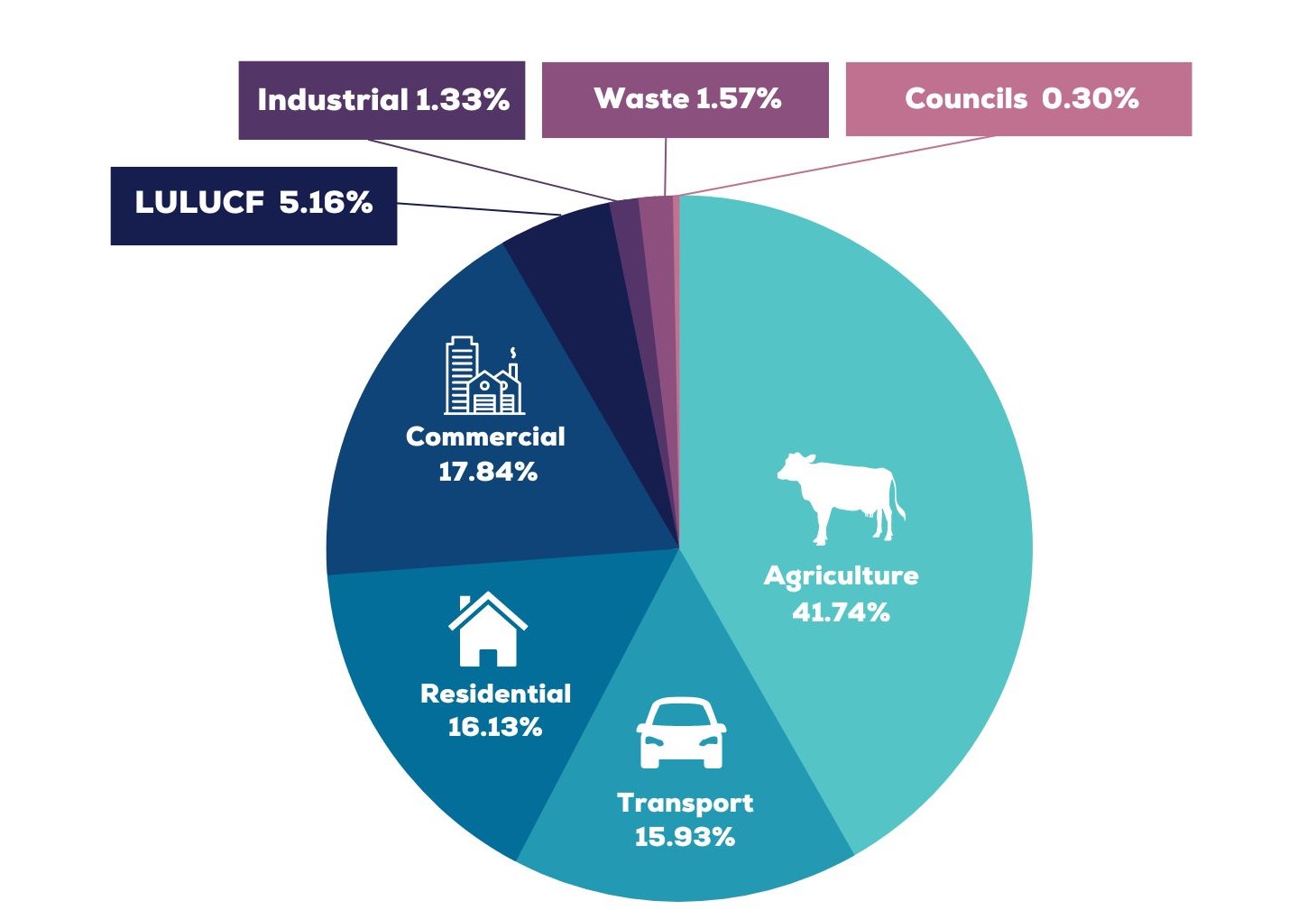 Industrial 1.33%

Waste 1.57%

Councils 0.30%

LULUCF 5.16%

Commercial 17.84%

Agriculture 41.74%

Residential 16.13%

Transport 15.93%