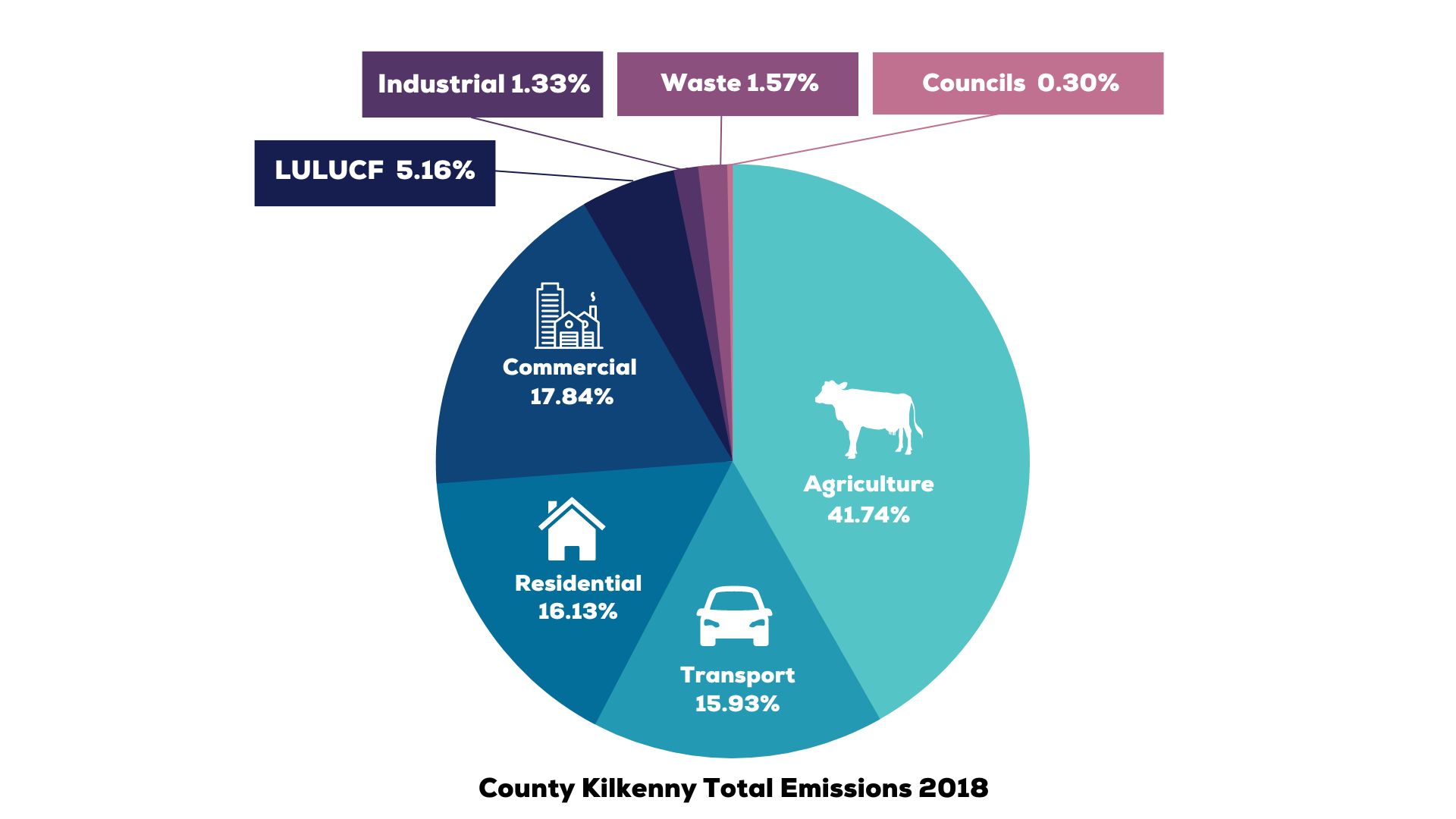 Industrial 1.33%

Waste 1.57%

Councils 0.30%

LULUCF 5.16%

Commercial 17.84%

Agriculture 41.74%

Residential 16.13%

Transport 15.93%

County Kilkenny Total Emissions 2018