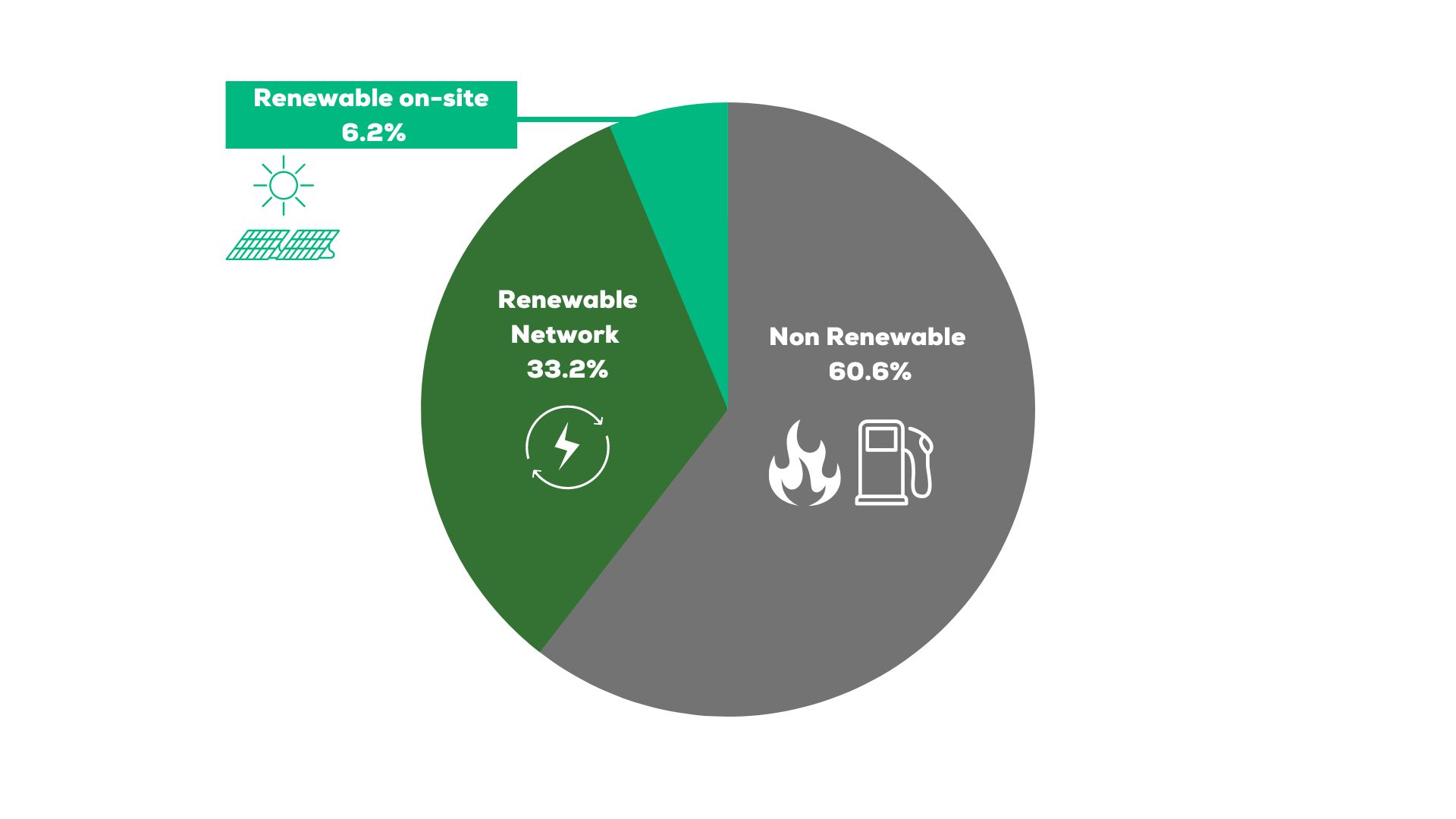 Renewable on-site
6.2%

Renewable
Network
33.2%

Non Renewable
60.6%