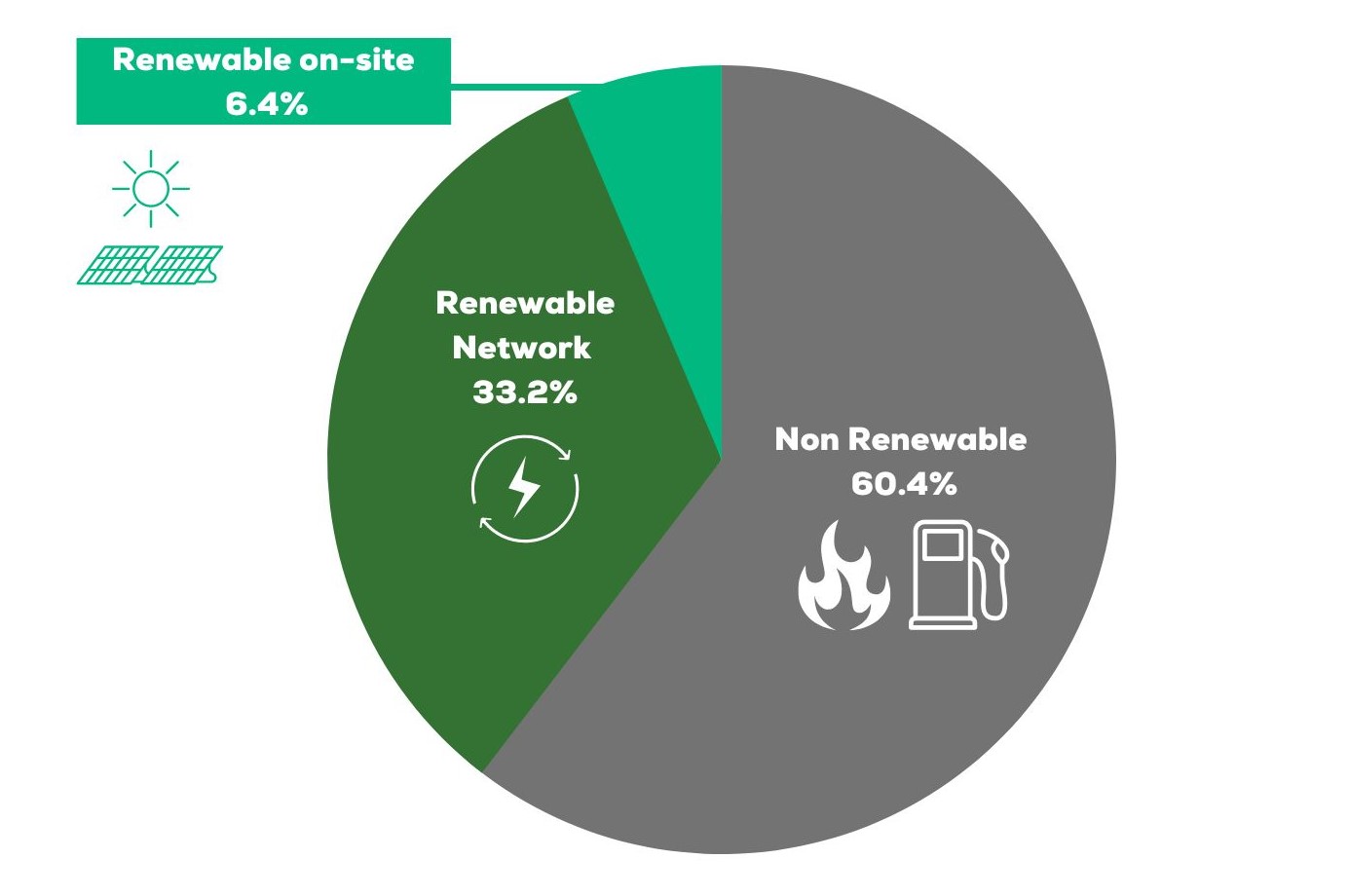 Renewable on-site
6.4%

Renewable
Network
33.2%

Non Renewable
60.4%