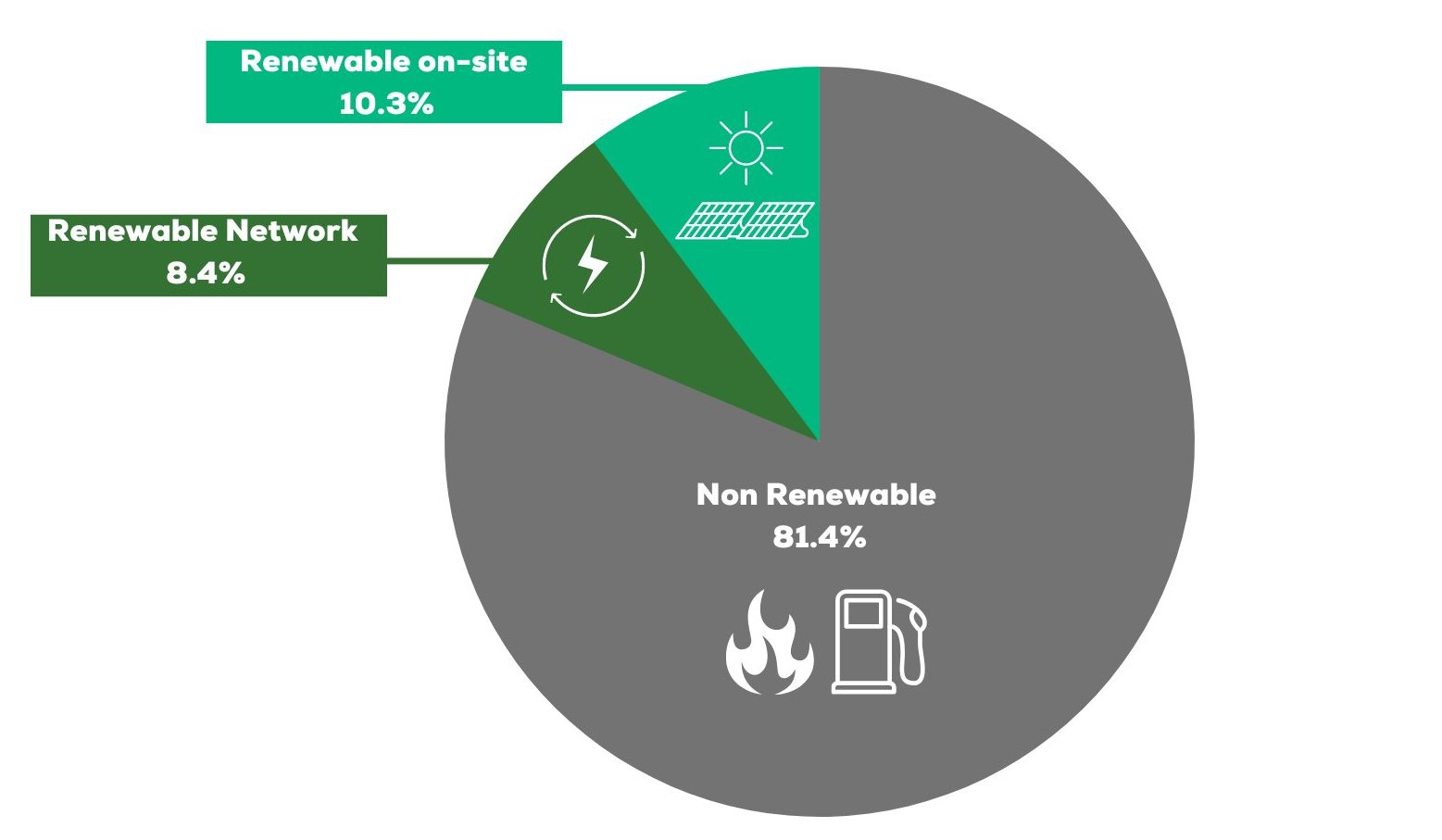 Renewable on-site
10.3%

Renewable Network
8.4%

Non Renewable
81.4%